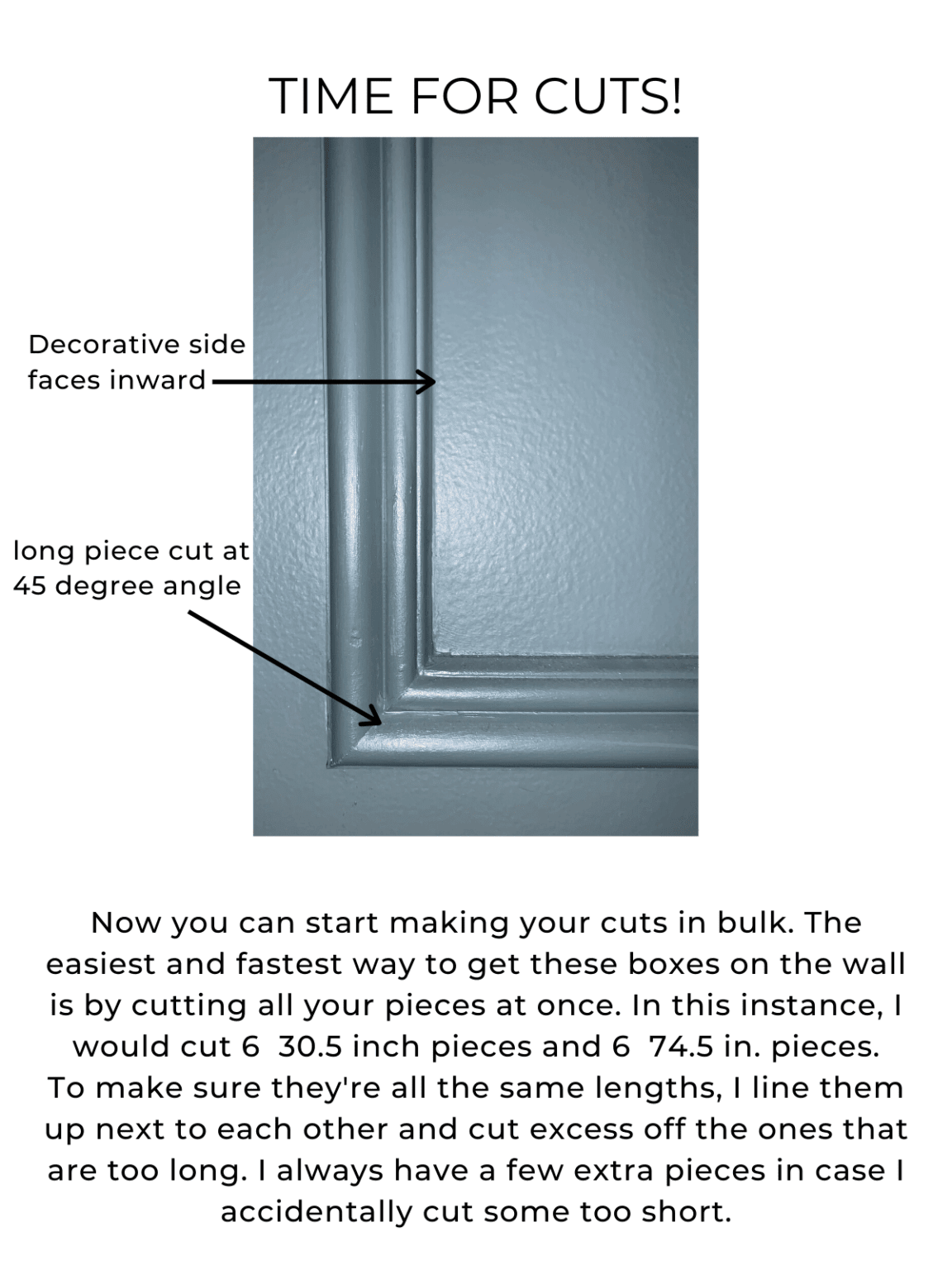 TIME FOR CUTS!

Decorative side faces inward

long piece cut at 45 degree angle

Now you can start making your cuts in bulk. The easiest and fastest way to get these boxes on the wall is by cutting all your pieces at once. In this instance, I would cut 6 30.5 inch pieces and 6 74.5 in. pieces. To make sure they're all the same lengths, I line them up next to each other and cut excess off the ones that are too long. I always have a few extra pieces in case I accidentally cut some too short.